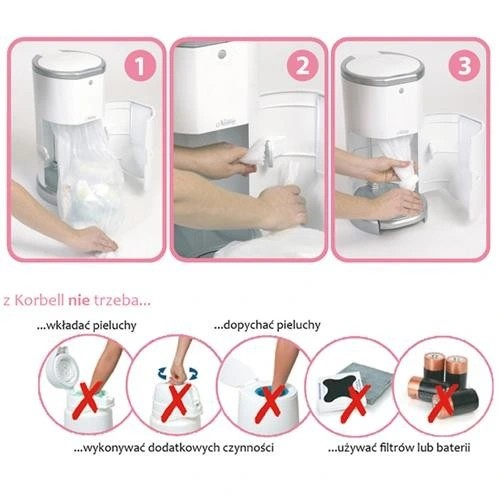 1
2
3

z Korbell nie trzeba...

...wkładać pieluchy

...dopychać pieluchy

...wykonywać dodatkowych czynności

...używać filtrów lub baterii